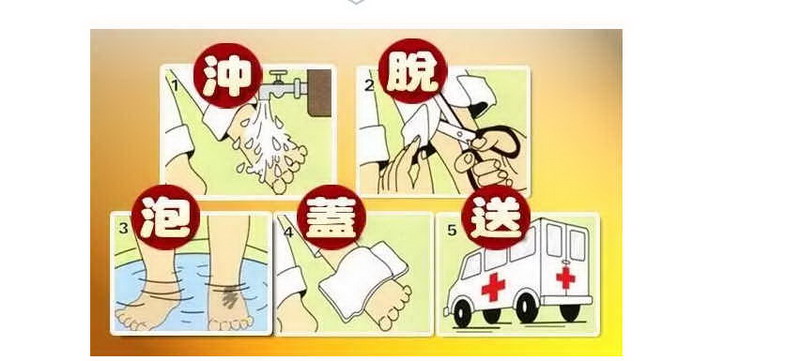 1 沖
2 脫
3 泡
4 蓋
5 送