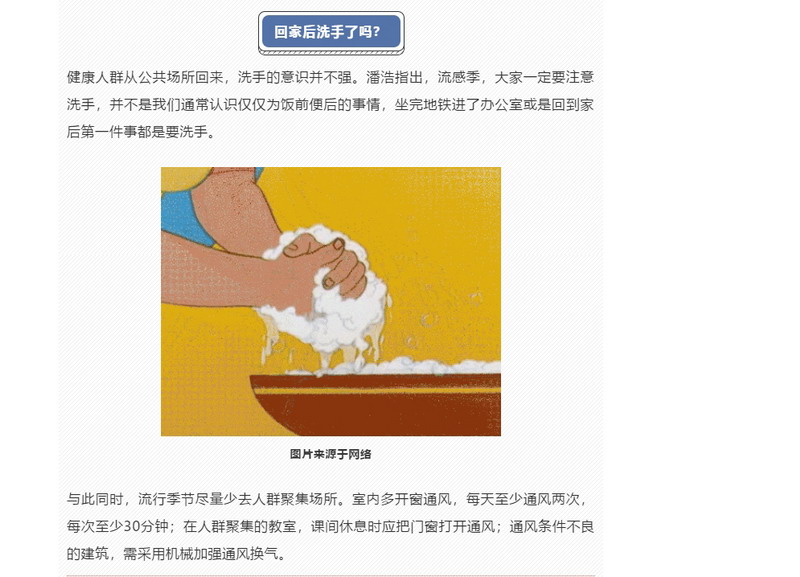 回家后洗手了吗?

健康人群从公共场所回来，洗手的意识并不强。潘浩指出，流感季，大家一定要注意洗手，并不是我们通常认识仅仅为饭前便后的事情，坐完地铁进了办公室或是回到家后第一件事都是要洗手。

图片来源于网络

与此同时，流行季节尽量少去人群聚集场所。室内多开窗通风，每天至少通风两次，每次至少30分钟；在人群聚集的教室，课间休息时应把门窗打开通风；通风条件不良的建筑，需采用机械加强通风换气。