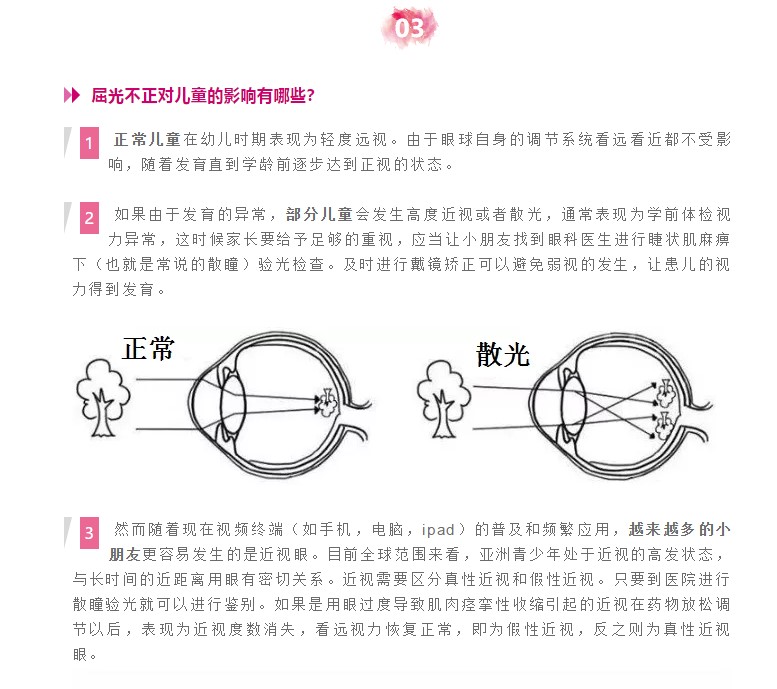 03

屈光不正对儿童的影响有哪些？

1 正常儿童在幼儿时期表现为轻度远视。由于眼球自身的调节系统看远看近都不受影响，随着发育直到学龄前逐步达到正视的状态。

2 如果由于发育的异常，部分儿童会发生高度近视或者散光，通常表现为学前体检视力异常，这时候家长要给予足够的重视，应当让小朋友找到眼科医生进行睫状肌麻痹下（也就是常说的散瞳）验光检查。及时进行戴镜矫正可以避免弱视的发生，让患儿的视力得到发育。

正常

散光

3 然而随着现在视频终端（如手机，电脑，ipad）的普及和频繁应用，越来越多的小朋友更容易发生的是近视眼。目前全球范围来看，亚洲青少年处于近视的高发状态，与长时间的近距离用眼有密切关系。近视需要区分真性近视和假性近视。只要到医院进行散瞳验光就可以进行鉴别。如果是用眼过度导致肌肉痉挛性收缩引起的近视在药物放松调节以后，表现为近视度数消失，看远视力恢复正常，即为假性近视，反之则为真性近视眼。