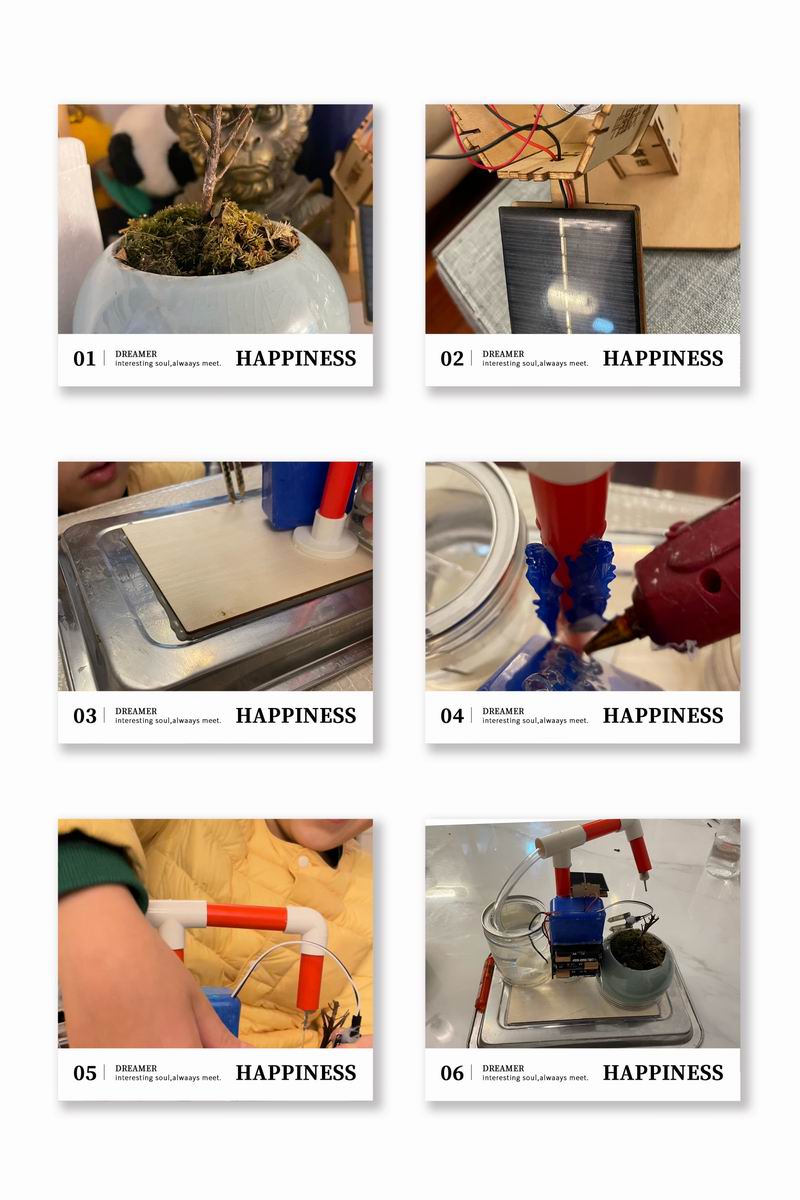 01 DREAMER
interesting soul,alwaays meet. HAPPINESS

02 DREAMER
interesting soul,alwaays meet. HAPPINESS

03 DREAMER
interesting soul,alwaays meet. HAPPINESS

04 DREAMER
interesting soul,alwaays meet. HAPPINESS

05 DREAMER
interesting soul,alwaays meet. HAPPINESS

06 DREAMER
interesting soul,alwaays meet. HAPPINESS