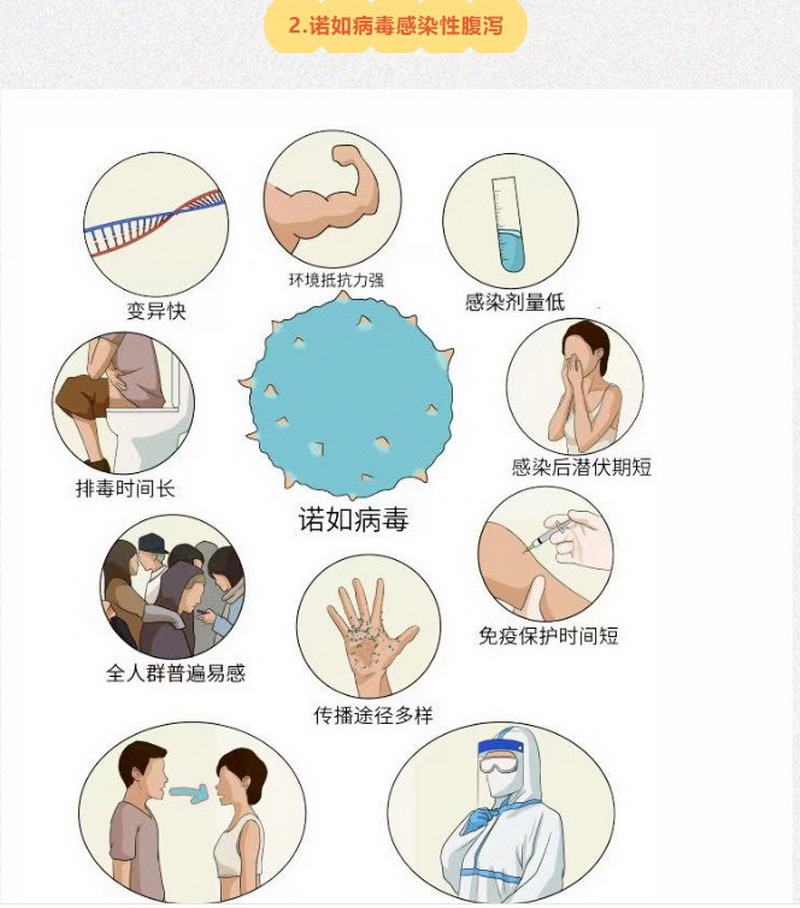 2.诺如病毒感染性腹泻

变异快

环境抵抗力强

感染剂量低

排毒时间长

诺如病毒

感染后潜伏期短

全人群普遍易感

传播途径多样

免疫保护时间短